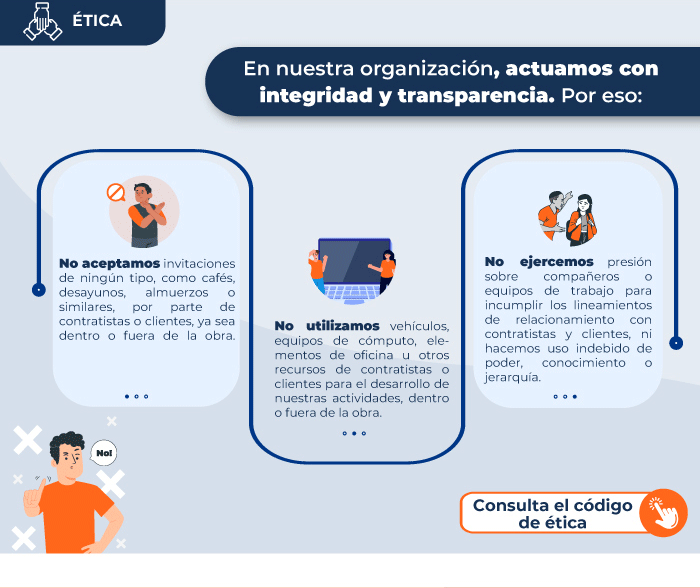 ÉTICA

En nuestra organización, actuamos con integridad y transparencia. Por eso:

No aceptamos invitaciones de ningún tipo, como cafés, desayunos, almuerzos o similares, por parte de contratistas o clientes, ya sea dentro o fuera de la obra.

No utilizamos vehículos, equipos de cómputo, elementos de oficina u otros recursos de contratistas o clientes para el desarrollo de nuestras actividades, dentro o fuera de la obra.

No ejercemos presión sobre compañeros o equipos de trabajo para incumplir los lineamientos de relacionamiento con contratistas y clientes, ni hacemos uso indebido de poder, conocimiento o jerarquía.

No!

Consulta el código de ética